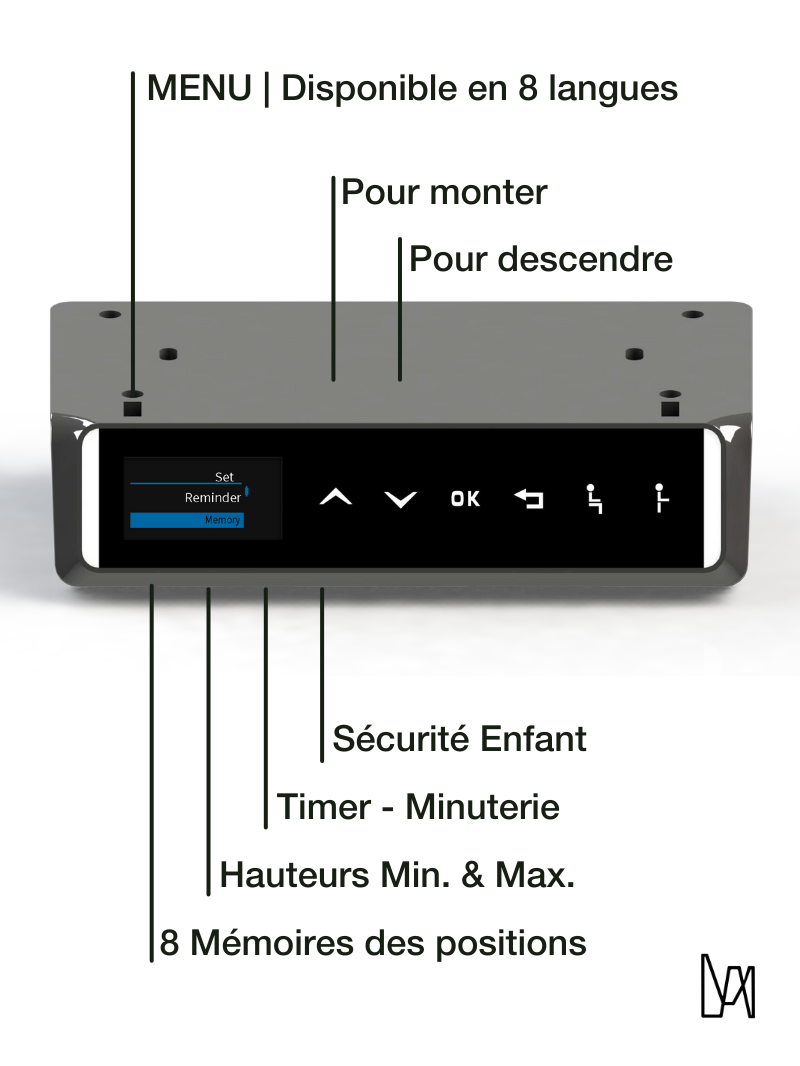 MENU | Disponible en 8 langues

Pour monter

Pour descendre

Set
Reminder
Memory

OK

Sécurité Enfant

Timer - Minuterie

Hauteurs Min. & Max.

8 Mémoires des positions