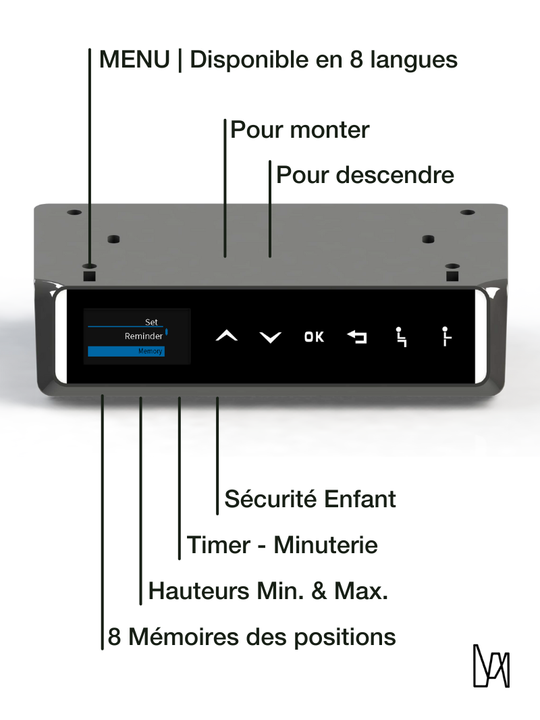 MENU | Disponible en 8 langues

Pour monter

Pour descendre

Set
Reminder
Memory

OK

Sécurité Enfant

Timer - Minuterie

Hauteurs Min. & Max.

8 Mémoires des positions